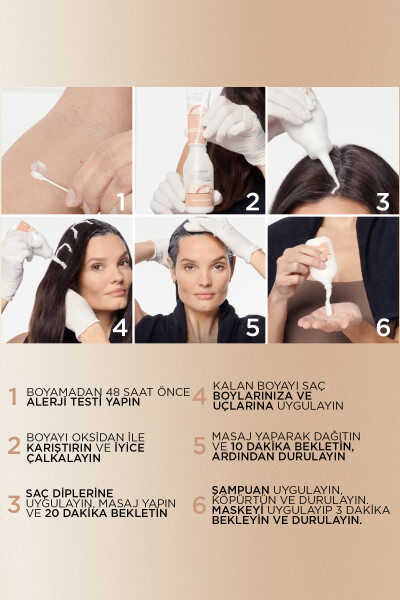 1

2

3

4

5

6

1 BOYAMADAN 48 SAAT ÖNCE ALERJİ TESTİ YAPIN

2 BOYAYI OKSİDAN İLE KARIŞTIRIN VE İYİCE ÇALKALAYIN

3 SAÇ DİPLERİNE UYGULAYIN, MASAJ YAPIN VE 20 DAKİKA BEKLETİN

4 KALAN BOYAYI SAÇ BOYLARINIZA VE UÇLARINA UYGULAYIN

5 MASAJ YAPARAK DAĞITIN VE 10 DAKİKA BEKLETİN, ARDINDAN DURULAYIN

6 ŞAMPUAN UYGULAYIN, KÖPÜRTÜN VE DURULAYIN. MASKEYİ UYGULAYIP 3 DAKİKA BEKLEYİN VE DURULAYIN.